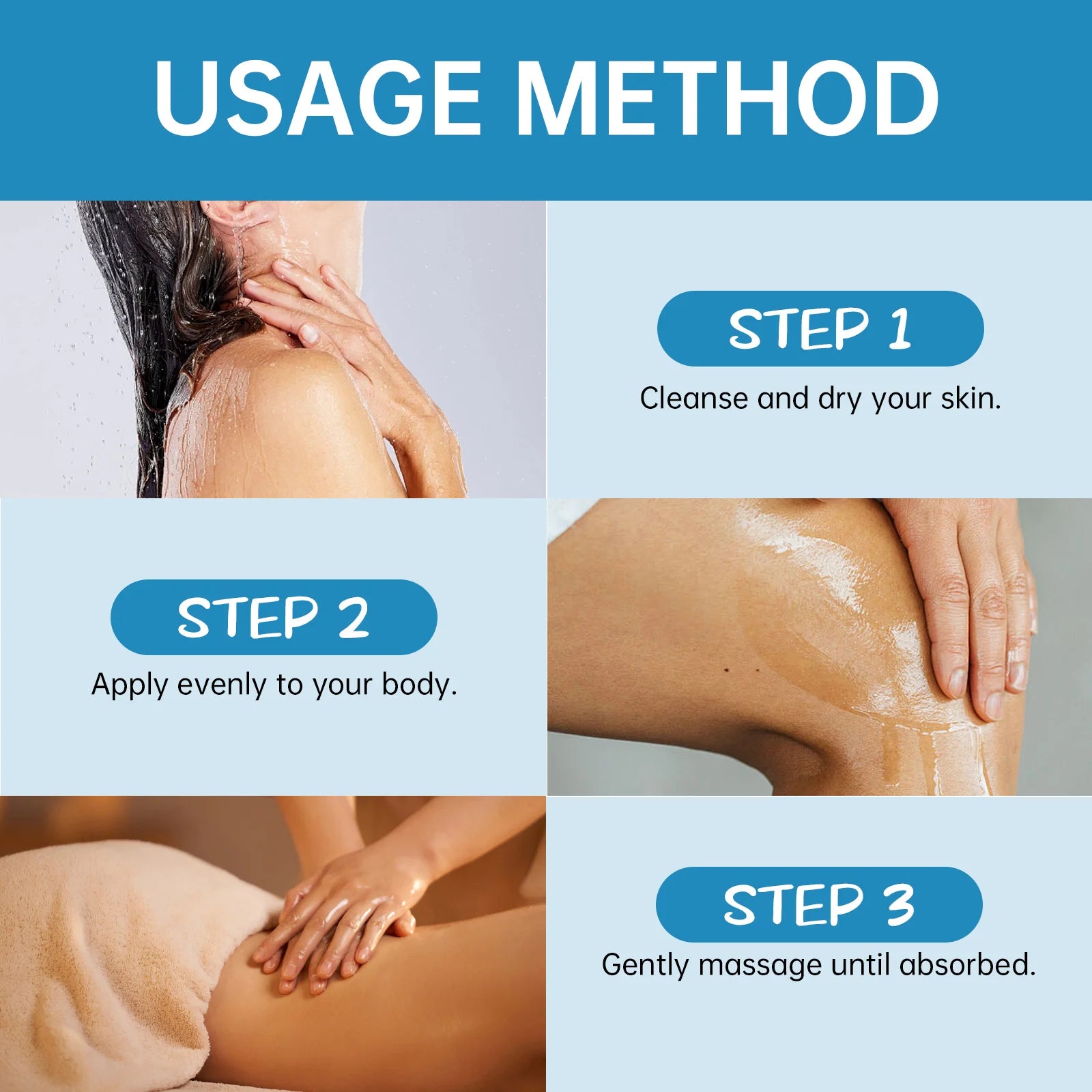 USAGE METHOD

STEP 1

Cleanse and dry your skin.

STEP 2

Apply evenly to your body.

STEP 3

Gently massage until absorbed.