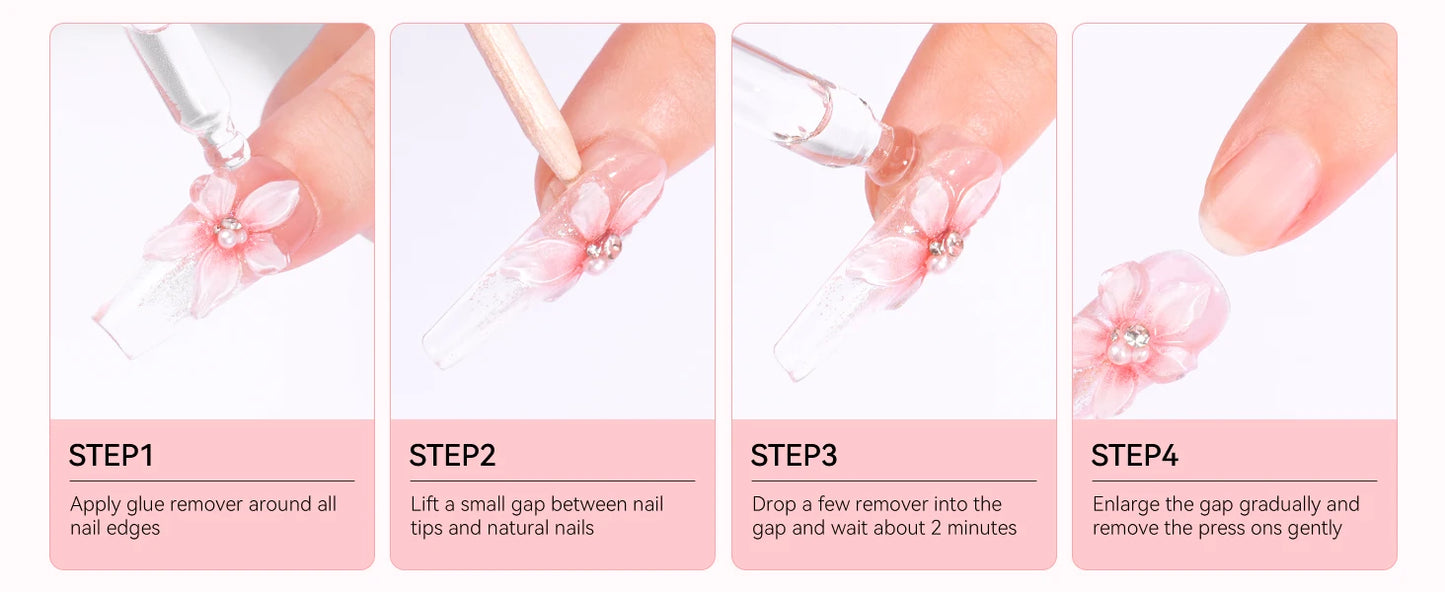 STEP1

Apply glue remover around all nail edges

STEP2

Lift a small gap between nail tips and natural nails

STEP3

Drop a few remover into the gap and wait about 2 minutes

STEP4

Enlarge the gap gradually and remove the press ons gently